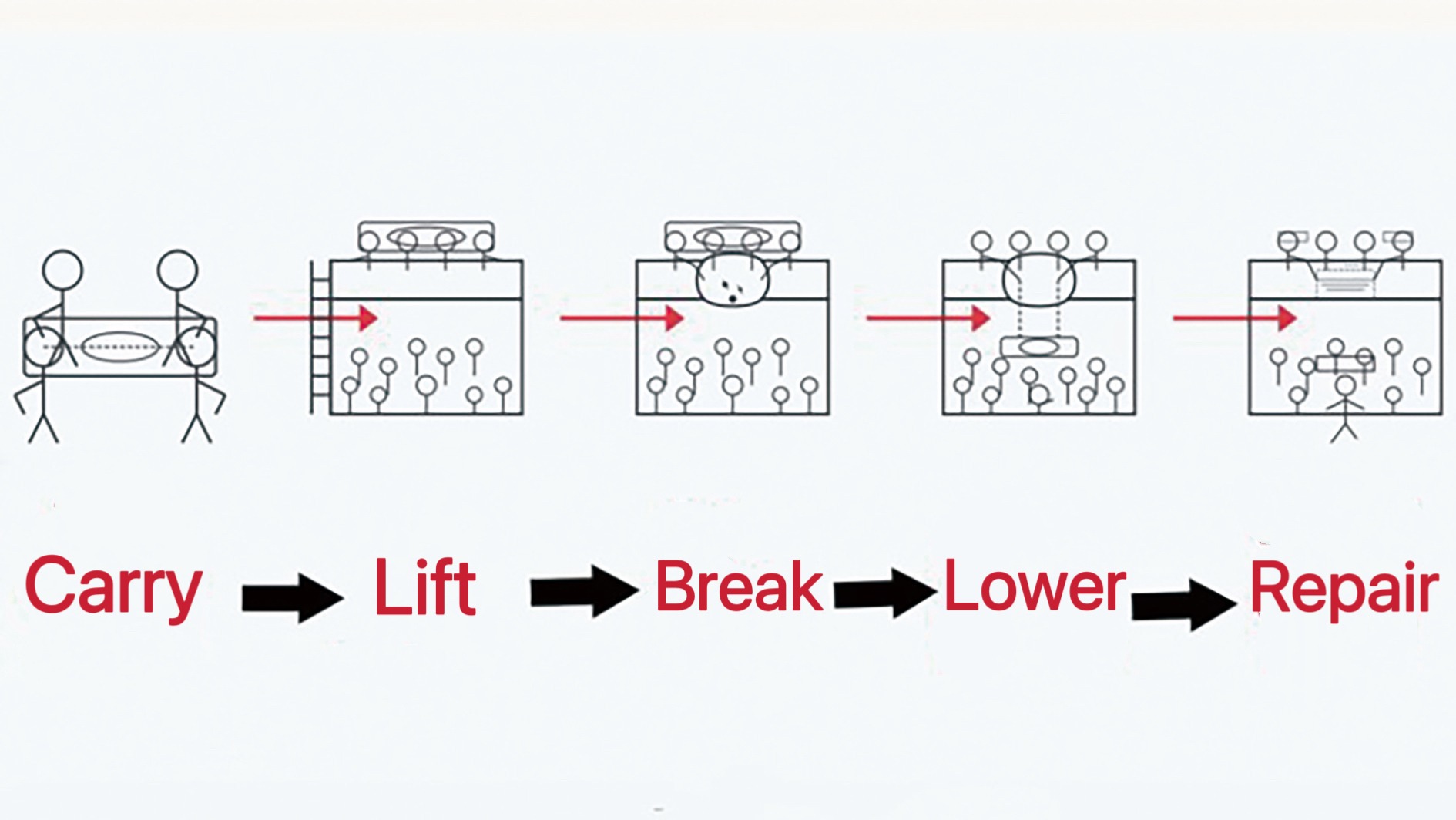 Carry Lift Break Lower Repair