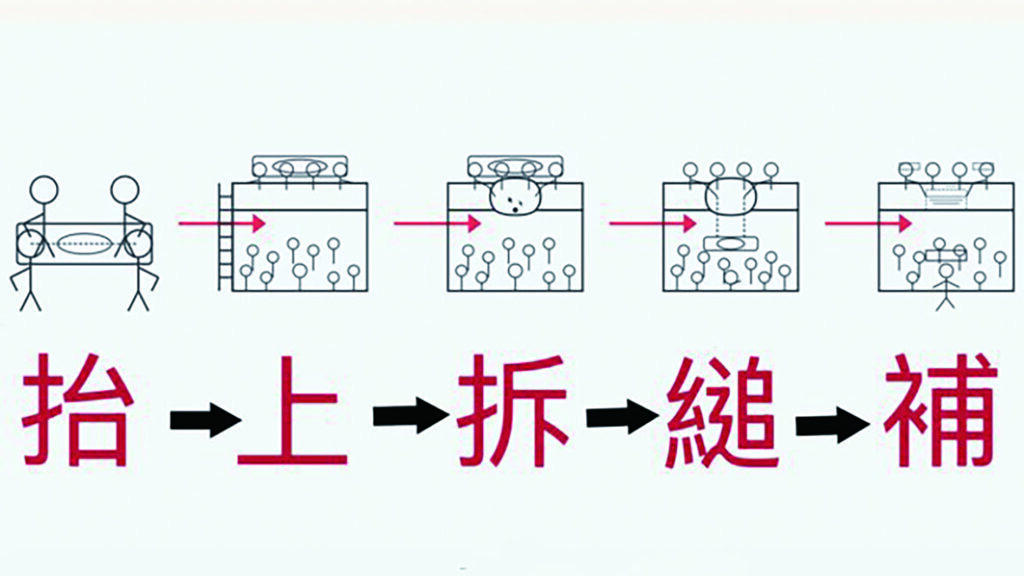 抬 → 上 → 拆 → 縋 → 補